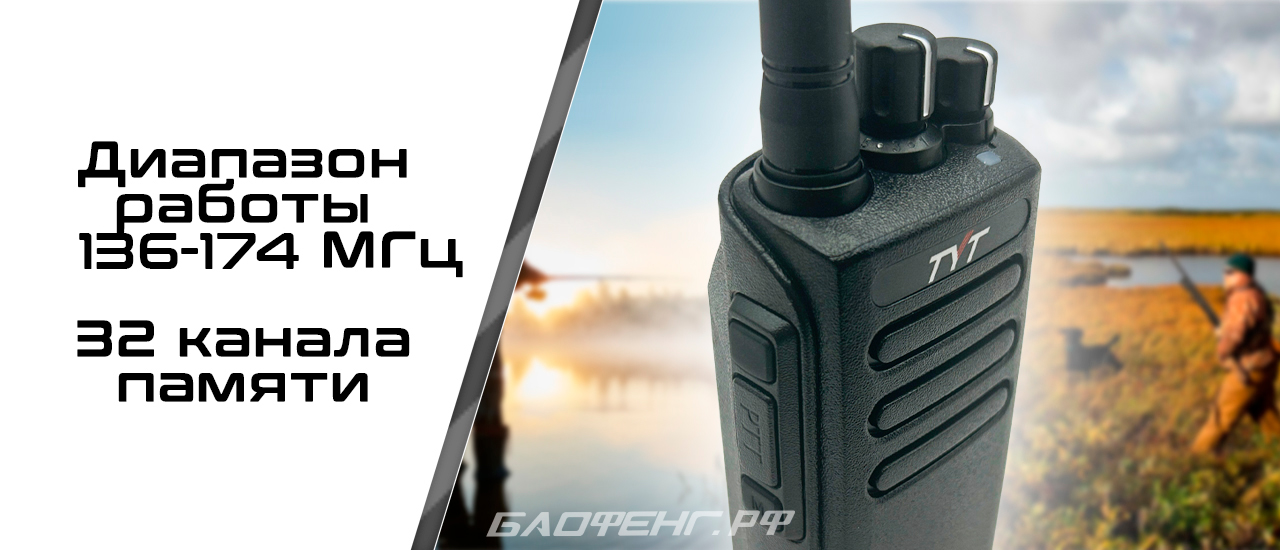 Диапазон работы 136-174 МГц

32 канала памяти

TYT

PTT

БАОФЕНГ.РФ