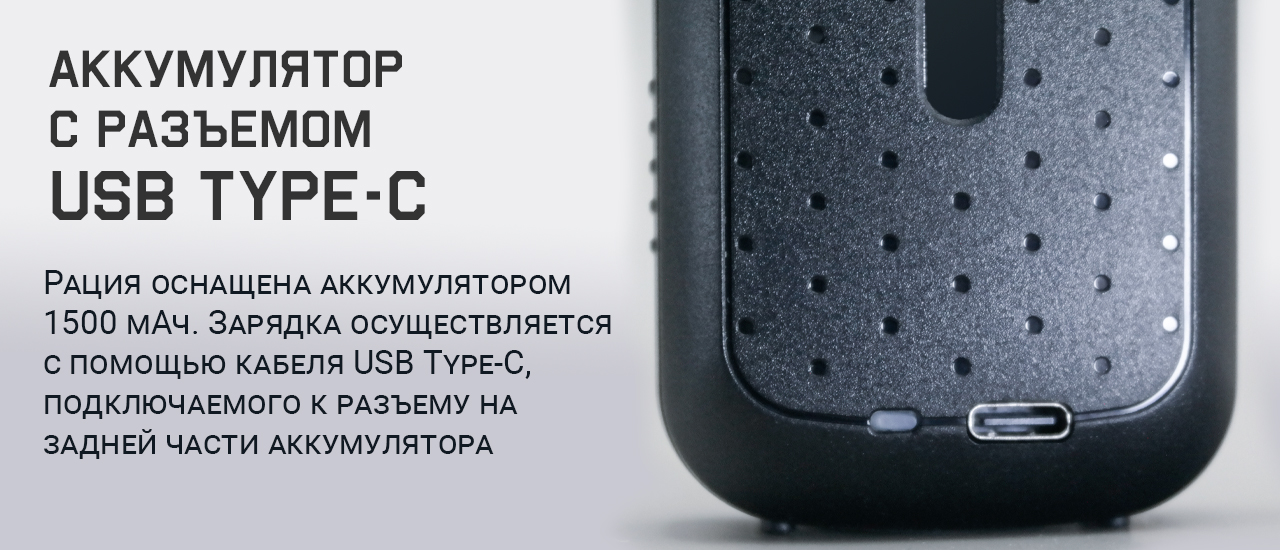 АККУМУЛЯТОР С РАЗЪЕМОМ USB TYPE-C

Рация оснащена аккумулятором 1500 мАч. Зарядка осуществляется с помощью кабеля USB Type-C, подключаемого к разъему на задней части аккумулятора