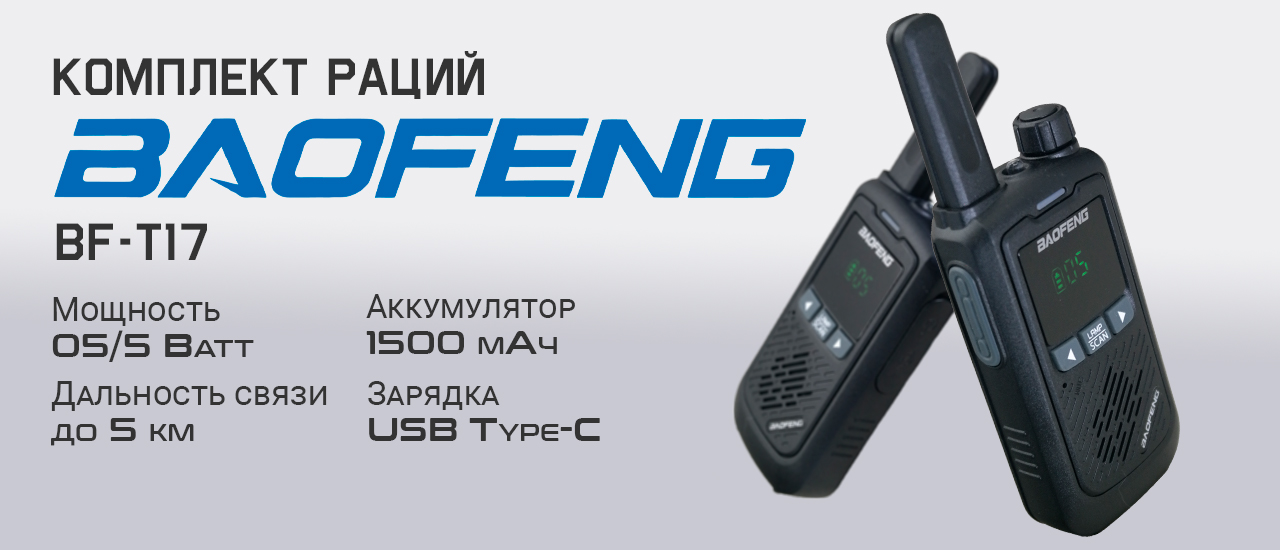 КОМПЛЕКТ РАЦИЙ
BAOFENG
BF-T17

Мощность
05/5 Ватт

Дальность связи
до 5 км

Аккумулятор
1500 мАч

Зарядка
USB Type-C

BAOFENG
05
LAMP
SCAN
BAOFENG

BAOFENG
05
BAOFENG