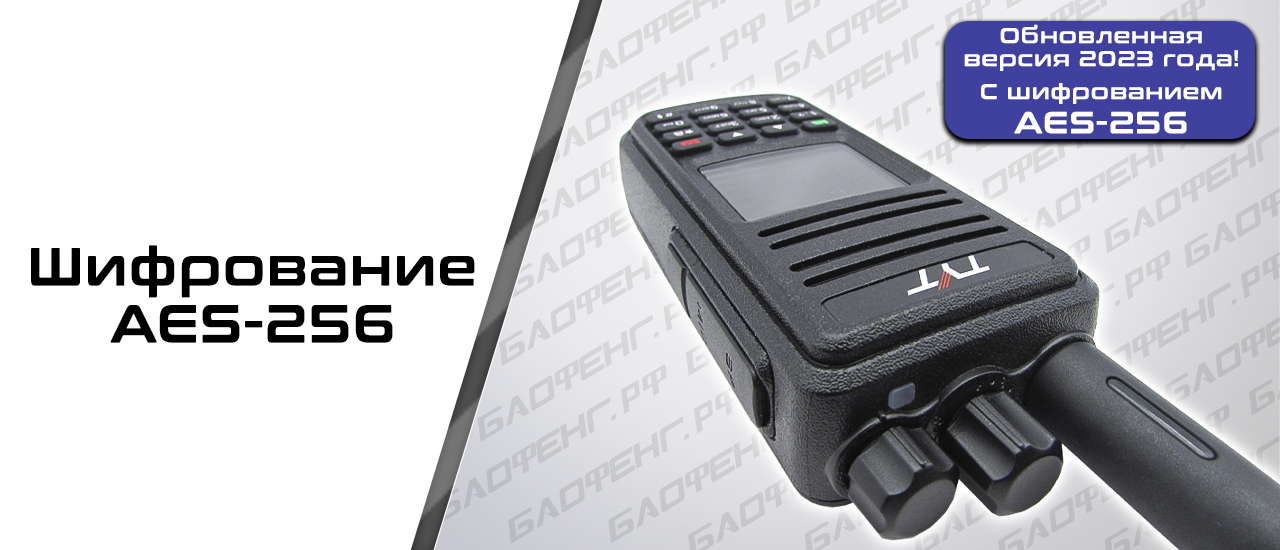 Шифрование AES-256

Обновленная версия 2023 года!
С шифрованием AES-256

TYT

БАОФЕНГ.РФ