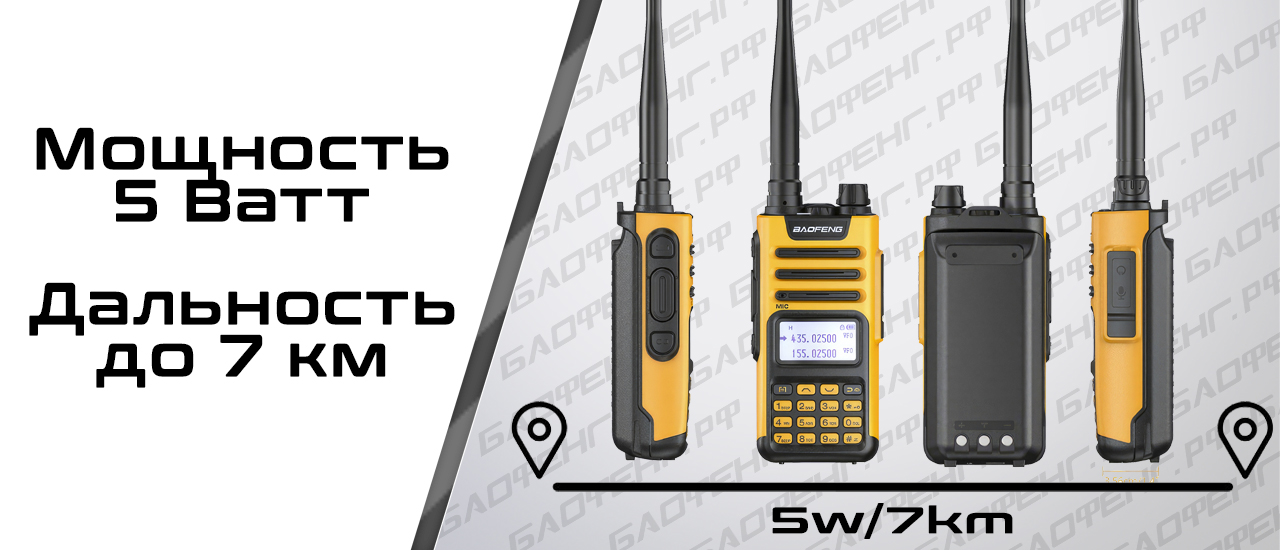 Мощность
5 Ватт

Дальность
до 7 км

БАОФЕНГ.РФ

BAOFENG

MIC

435.02500
155.02500

5w/7km